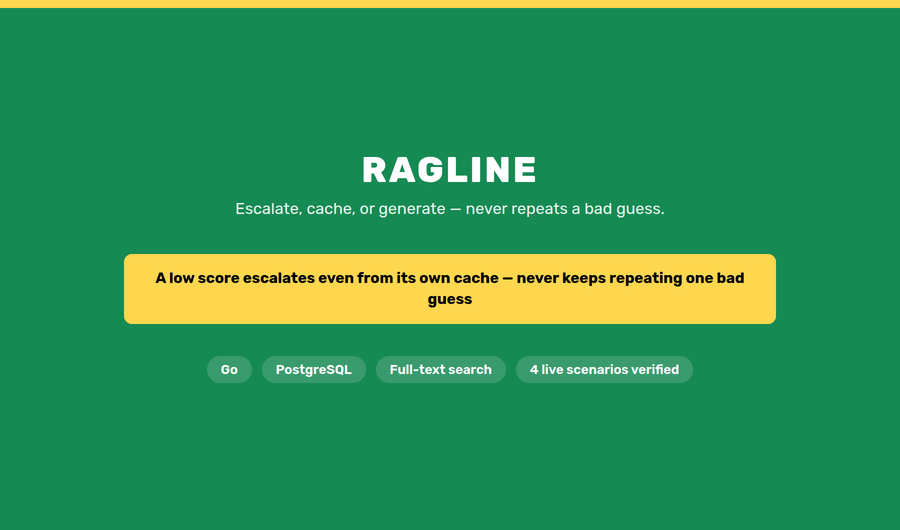 RAGLINE

Escalate, cache, or generate — never repeats a bad guess.

A low score escalates even from its own cache — never keeps repeating one bad guess

Go

PostgreSQL

Full-text search

4 live scenarios verified